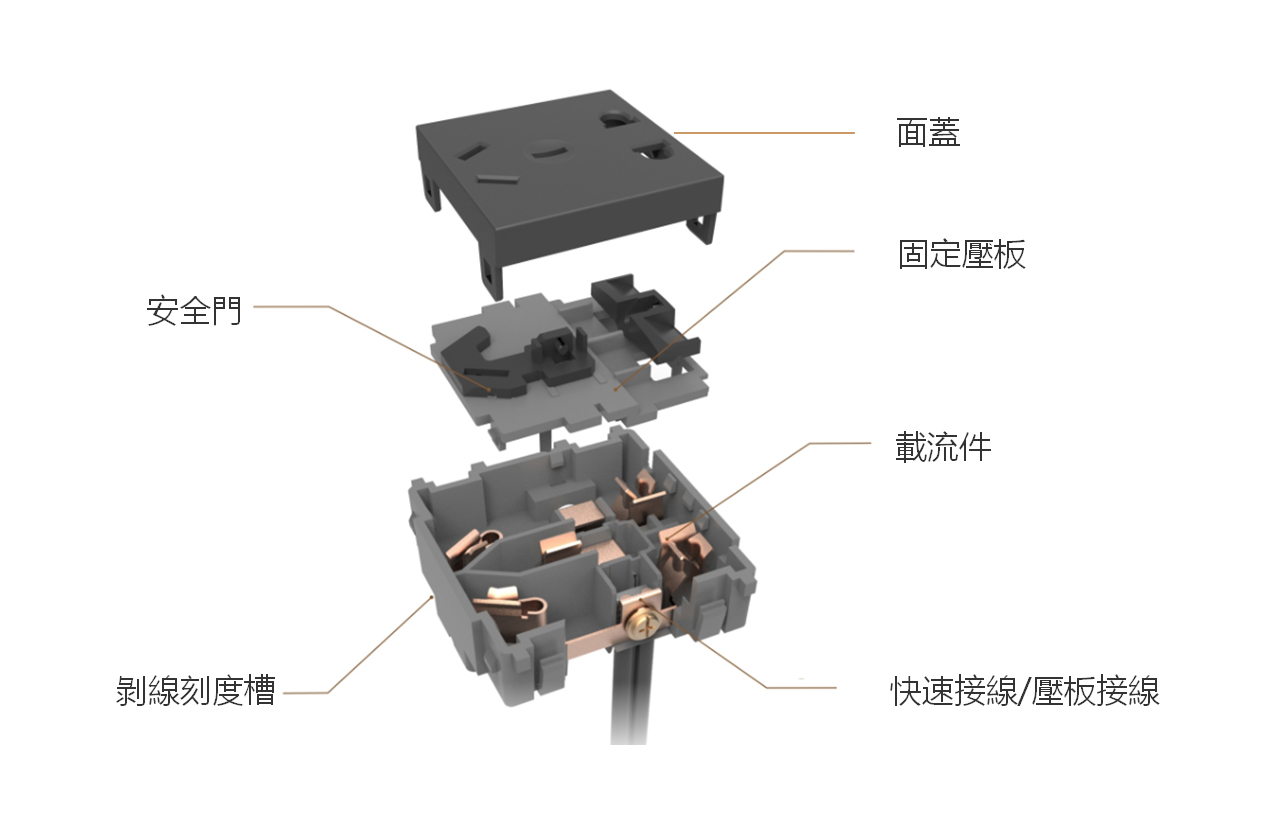 面蓋

固定壓板

安全門

載流件

剝線刻度槽

快速接線/壓板接線